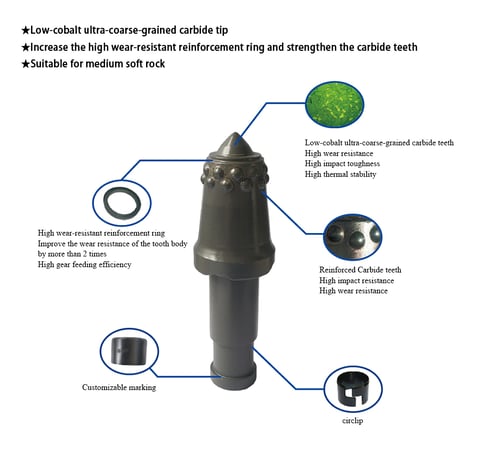 ★Low-cobalt ultra-coarse-grained carbide tip
★Increase the high wear-resistant reinforcement ring and strengthen the carbide teeth
★Suitable for medium soft rock

Low-cobalt ultra-coarse-grained carbide teeth
High wear resistance
High impact toughness
High thermal stability

High wear-resistant reinforcement ring
Improve the wear resistance of the tooth body by more than 2 times
High gear feeding efficiency

Reinforced Carbide teeth
High impact resistance
High wear resistance

Customizable marking

circlip